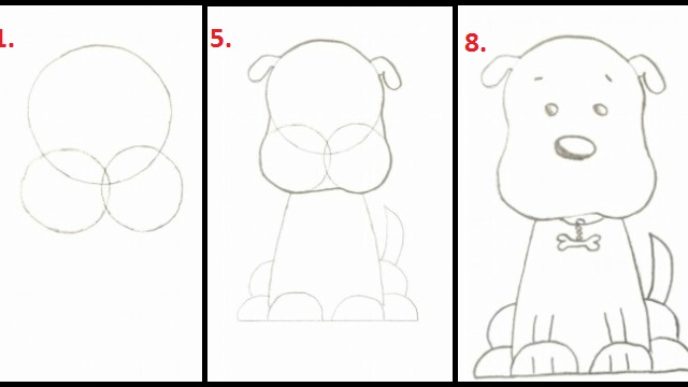 1.

5.

8.