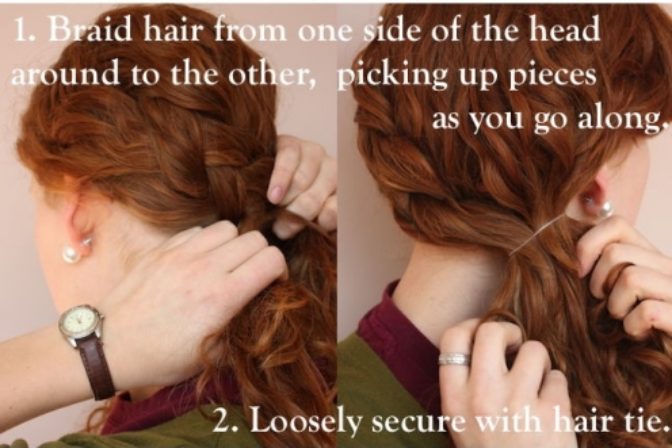 1. Braid hair from one side of the head around to the other, picking up pieces as you go along.

2. Loosely secure with hair tie.