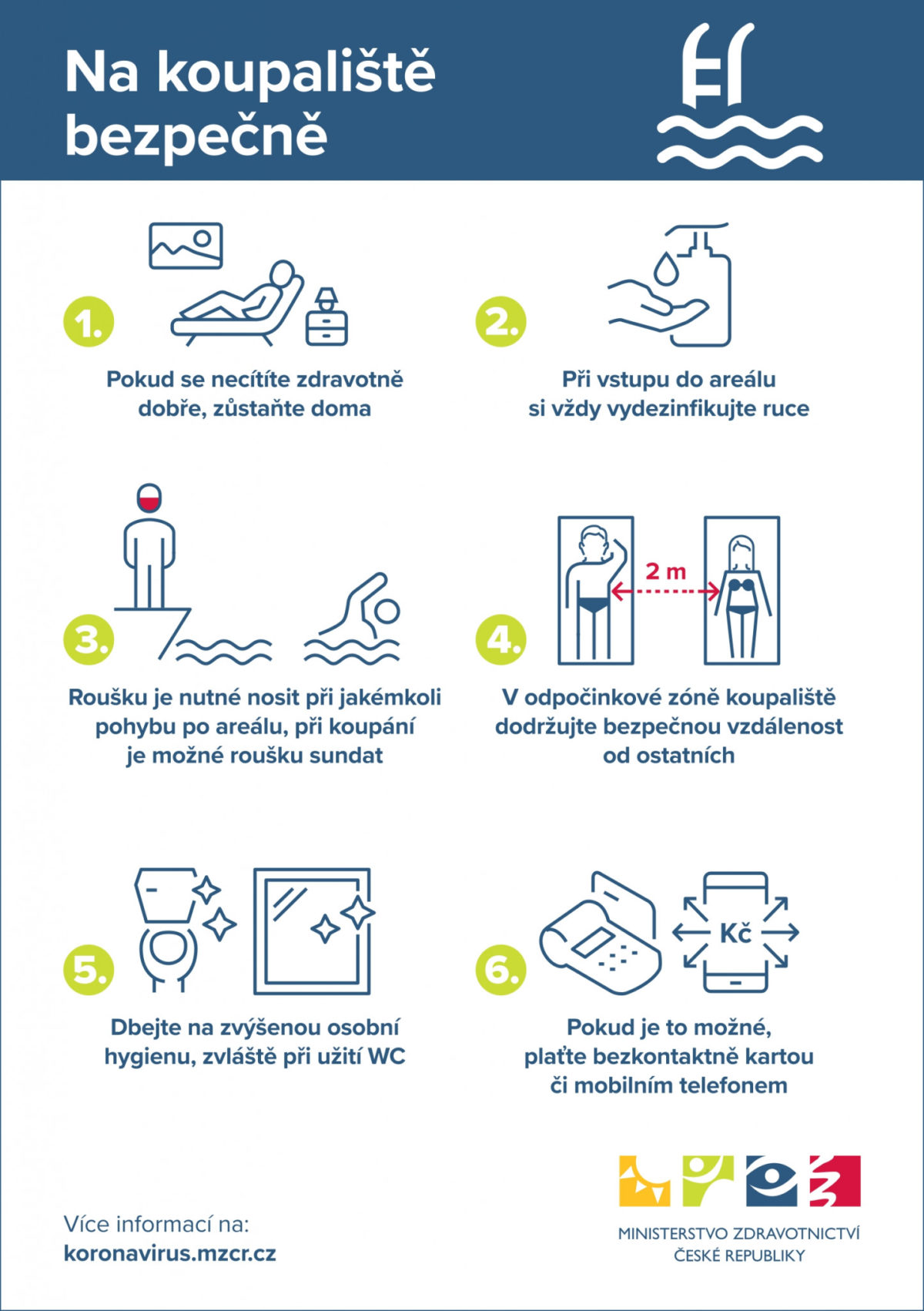 Na koupaliště bezpečně

1.

Pokud se necítíte zdravotně dobře, zůstaňte doma

2.

Při vstupu do areálu si vždy vydezinfikujte ruce

3.

Roušku je nutné nosit při jakémkoli pohybu po areálu, při koupání je možné roušku sundat

4.

2 m

V odpočinkové zóně koupaliště dodržujte bezpečnou vzdálenost od ostatních

5.

Dbejte na zvýšenou osobní hygienu, zvláště při užití WC

6.

Kč

Pokud je to možné, plaťte bezkontaktně kartou či mobilním telefonem

Více informací na:
koronavirus.mzcr.cz

MINISTERSTVO ZDRAVOTNICTVÍ ČESKÉ REPUBLIKY