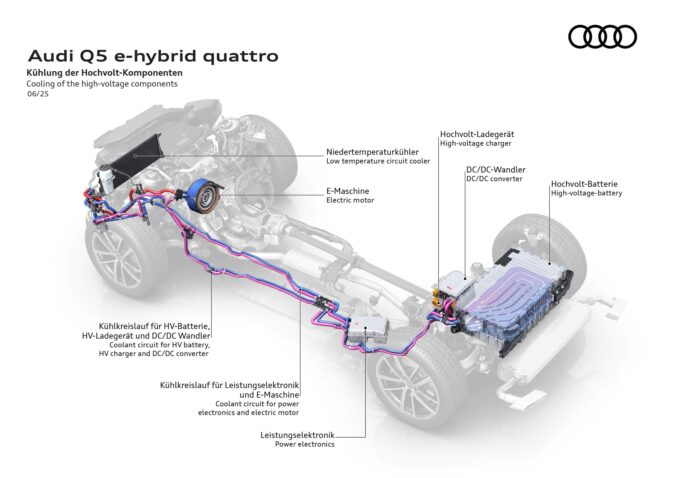 Audi Q5 e-hybrid quattro
Kühlung der Hochvolt-Komponenten
Cooling of the high-voltage components
06/25

Niedertemperaturkühler
Low temperature circuit cooler

E-Maschine
Electric motor

Hochvolt-Ladegerät
High-voltage charger

DC/DC-Wandler
DC/DC converter

Hochvolt-Batterie
High-voltage-battery

Kühlkreislauf für HV-Batterie, HV-Ladegerät und DC/DC Wandler
Coolant circuit for HV battery, HV charger and DC/DC converter

Kühlkreislauf für Leistungselektronik und E-Maschine
Coolant circuit for power electronics and electric motor

Leistungselektronik
Power electronics